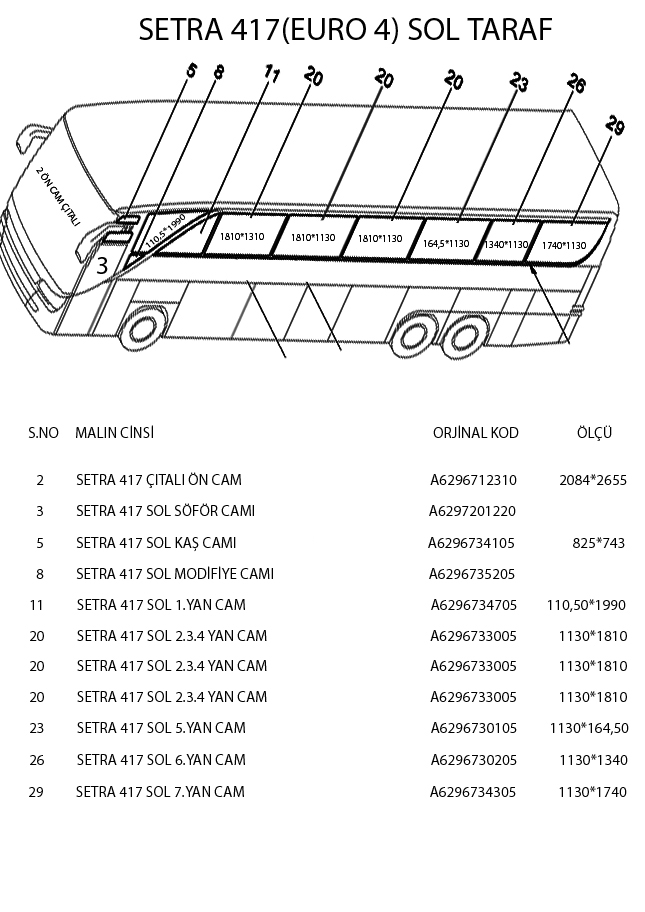 SETRA 417(EURO 4) SOL TARAF

5 8 11 20 20 20 23 26 29

2 ÖN CAM ÇITALI

3

110,5*1990

1810*1310

1810*1130

1810*1130

164,5*1130

1340*1130

1740*1130

| S.NO | MALIN CİNSİ | ORJİNAL KOD | ÖLÇÜ |
|---|---|---|---|
| 2 | SETRA 417 ÇITALI ÖN CAM | A6296712310 | 2084*2655 |
| 3 | SETRA 417 SOL SÖFÖR CAMI | A6297201220 | |
| 5 | SETRA 417 SOL KAŞ CAMI | A6296734105 | 825*743 |
| 8 | SETRA 417 SOL MODİFİYE CAMI | A6296735205 | |
| 11 | SETRA 417 SOL 1.YAN CAM | A6296734705 | 110,50*1990 |
| 20 | SETRA 417 SOL 2.3.4 YAN CAM | A6296733005 | 1130*1810 |
| 20 | SETRA 417 SOL 2.3.4 YAN CAM | A6296733005 | 1130*1810 |
| 20 | SETRA 417 SOL 2.3.4 YAN CAM | A6296733005 | 1130*1810 |
| 23 | SETRA 417 SOL 5.YAN CAM | A6296730105 | 1130*164,50 |
| 26 | SETRA 417 SOL 6.YAN CAM | A6296730205 | 1130*1340 |
| 29 | SETRA 417 SOL 7.YAN CAM | A6296734305 | 1130*1740 |