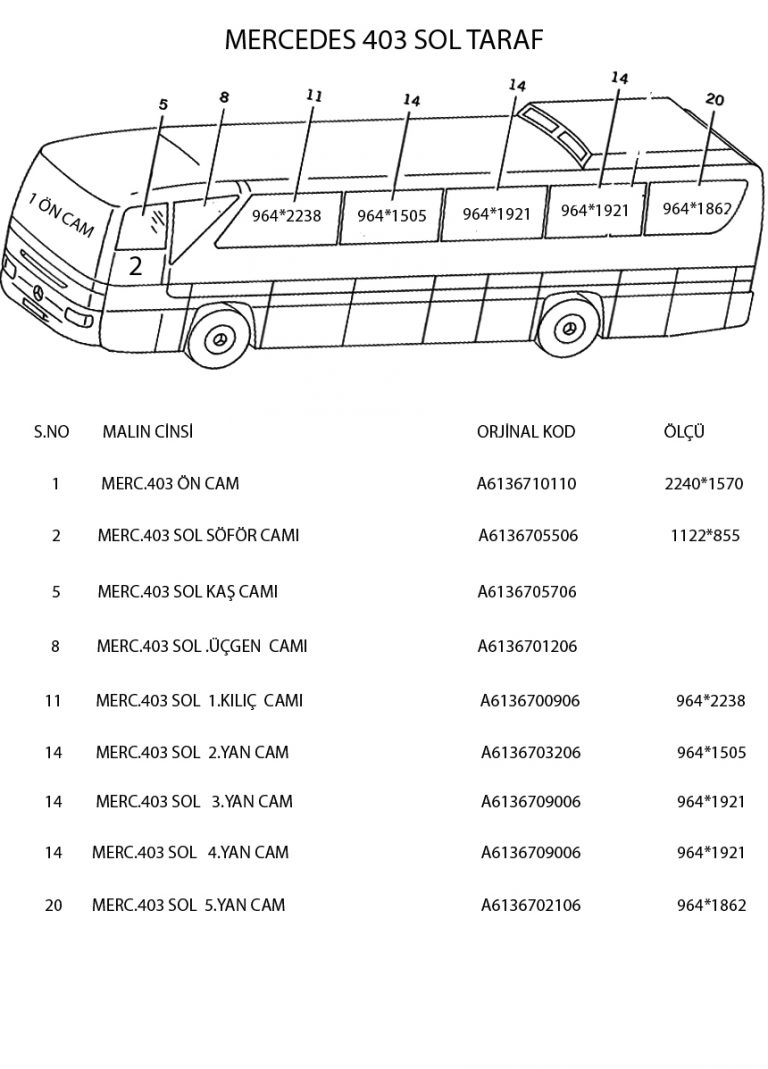 MERCEDES 403 SOL TARAF

5 8 11 14 14 14 20

1 ÖN CAM

2

964*2238 964*1505 964*1921 964*1921 964*1862

| S.NO | MALIN CİNSİ | ORJİNAL KOD | ÖLÇÜ |
|---|---|---|---|
| 1 | MERC.403 ÖN CAM | A6136710110 | 2240*1570 |
| 2 | MERC.403 SOL SÖFÖR CAMI | A6136705506 | 1122*855 |
| 5 | MERC.403 SOL KAŞ CAMI | A6136705706 | |
| 8 | MERC.403 SOL .ÜÇGEN CAMI | A6136701206 | |
| 11 | MERC.403 SOL 1.KILIÇ CAMI | A6136700906 | 964*2238 |
| 14 | MERC.403 SOL 2.YAN CAM | A6136703206 | 964*1505 |
| 14 | MERC.403 SOL 3.YAN CAM | A6136709006 | 964*1921 |
| 14 | MERC.403 SOL 4.YAN CAM | A6136709006 | 964*1921 |
| 20 | MERC.403 SOL 5.YAN CAM | A6136702106 | 964*1862 |